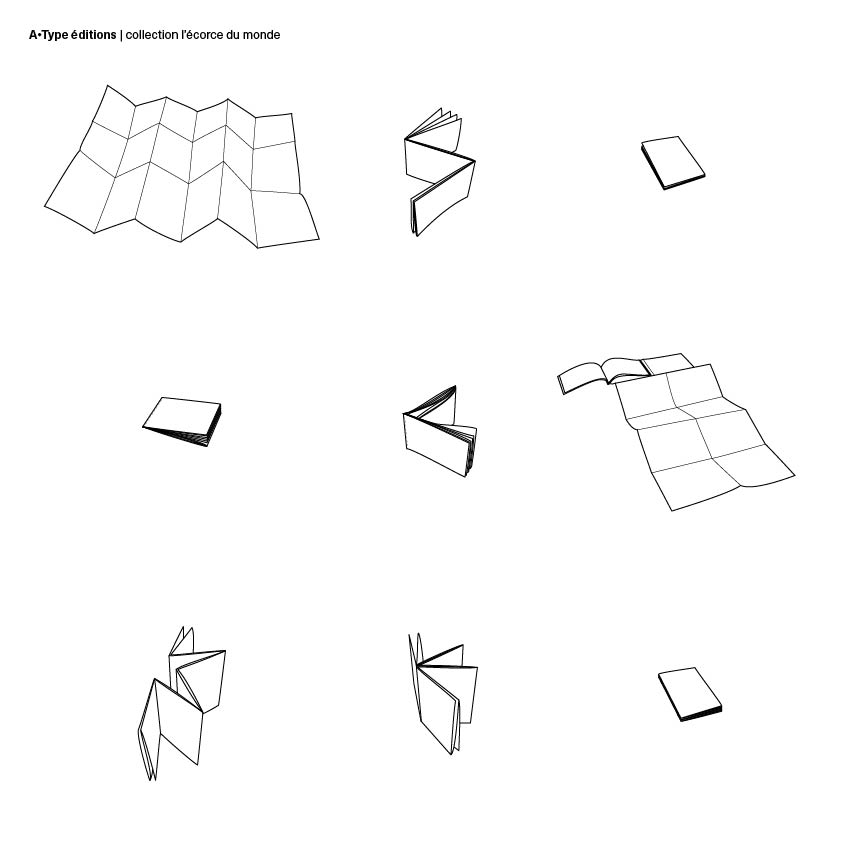 A•Type éditions | collection l'écorce du monde